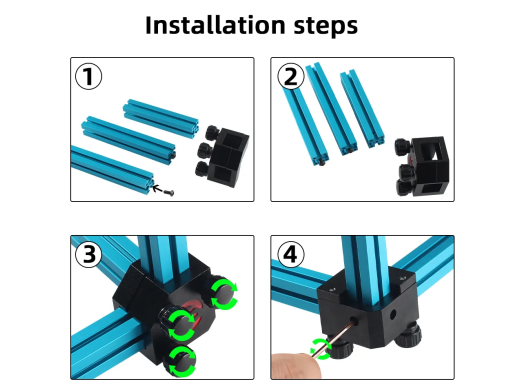 Installation steps

1

2

3

4