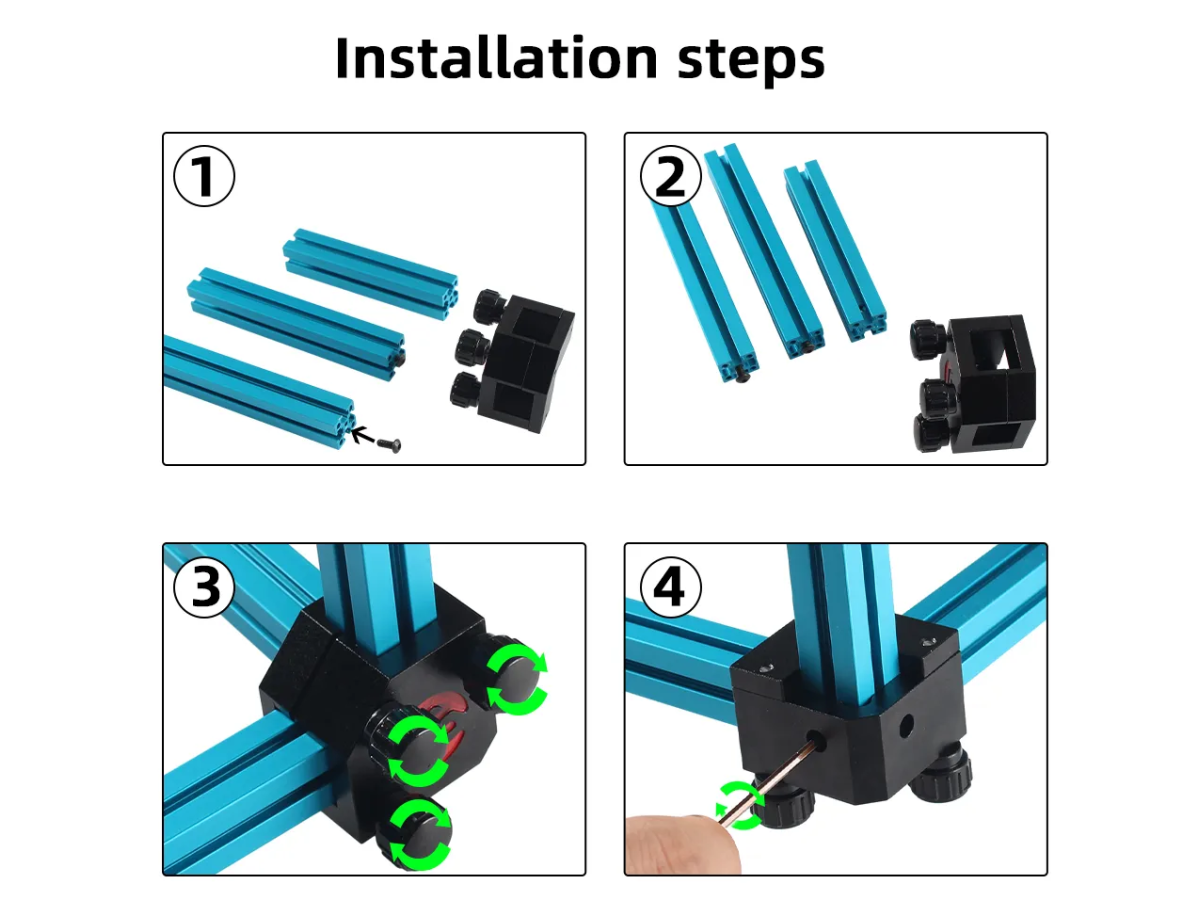 Installation steps

1

2

3

4