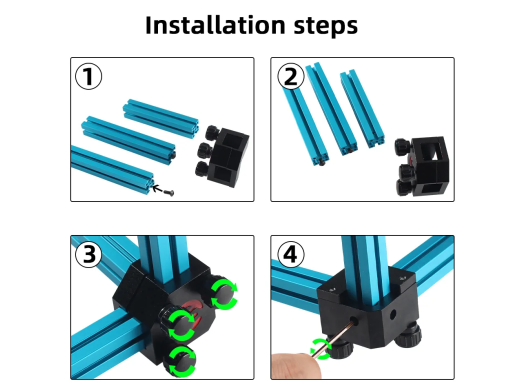 Installation steps

1

2

3

4