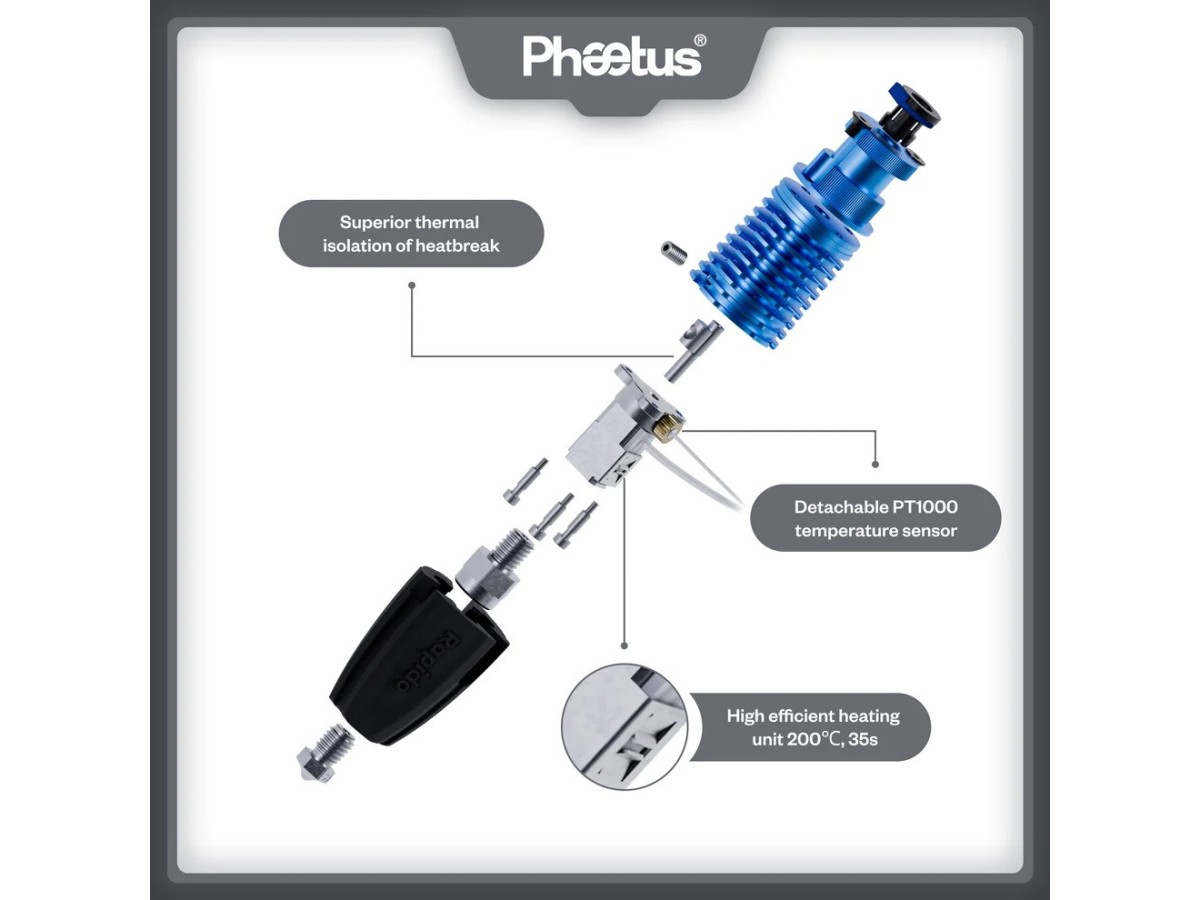 Phaetus®

Superior thermal isolation of heatbreak

Detachable PT1000 temperature sensor

Rapido

High efficient heating unit 200℃, 35s