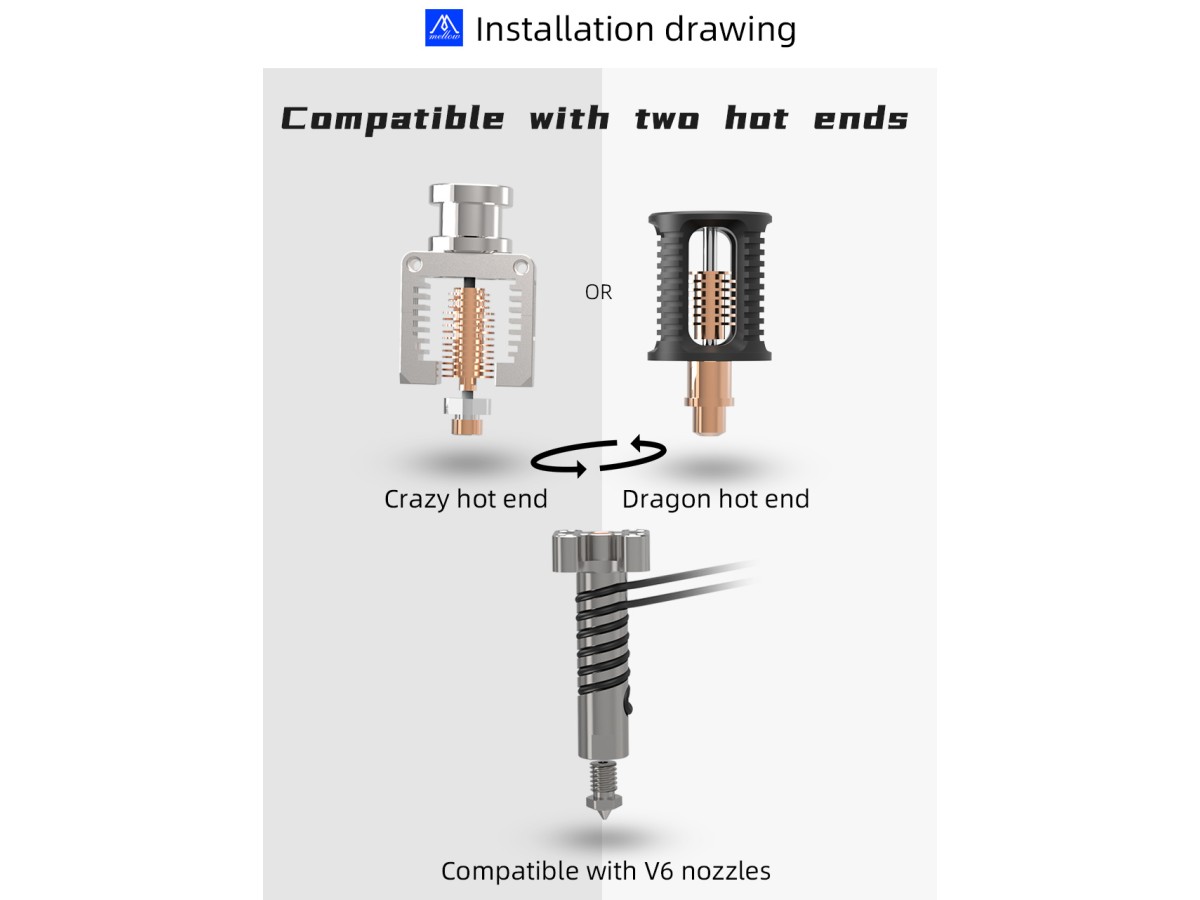 mellow Installation drawing

Compatible with two hot ends

OR

Crazy hot end

Dragon hot end

Compatible with V6 nozzles