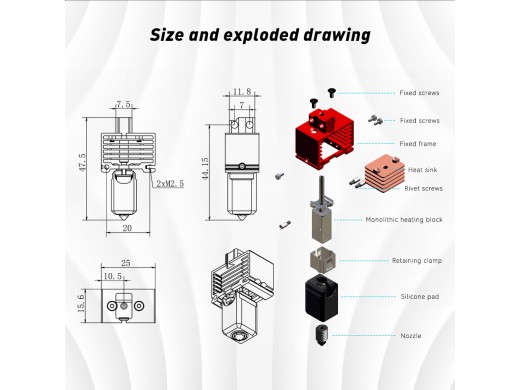 Size and exploded drawing

7.5
47.5
2xM2.5
20

11.8
7
44.15

25
10.5
15.6

Fixed screws
Fixed screws
Fixed frame
Heat sink
Rivet screws
Monolithic heating block
Retaining clamp
Silicone pad
Nozzle